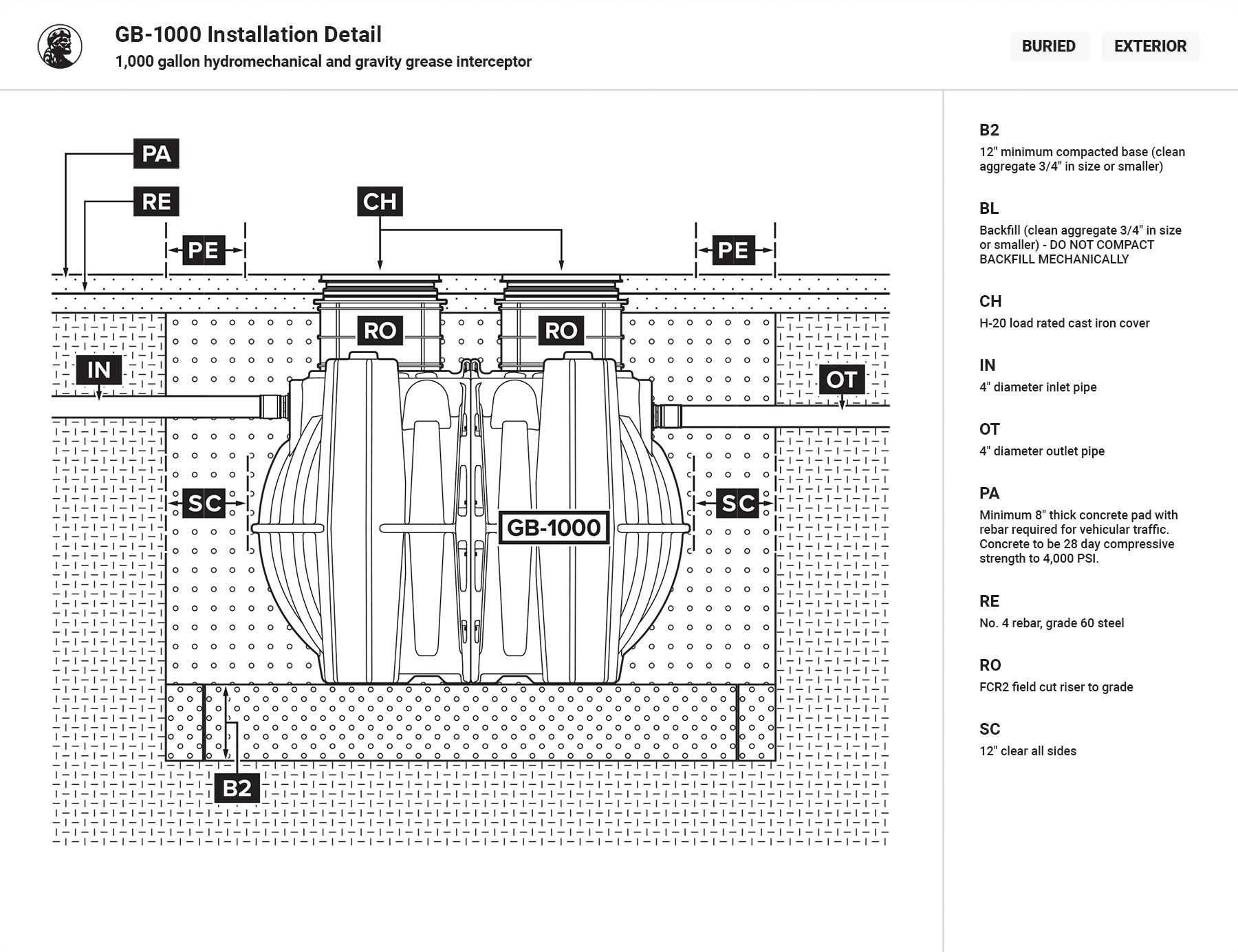 GB-1000 Installation Detail
1,000 gallon hydromechanical and gravity grease interceptor

BURIED
EXTERIOR

PA
RE
CH
PE
PE
RO
RO
IN
OT
SC
SC
GB-1000
B2

B2
12" minimum compacted base (clean aggregate 3/4" in size or smaller)

BL
Backfill (clean aggregate 3/4" in size or smaller) - DO NOT COMPACT BACKFILL MECHANICALLY

CH
H-20 load rated cast iron cover

IN
4" diameter inlet pipe

OT
4" diameter outlet pipe

PA
Minimum 8" thick concrete pad with rebar required for vehicular traffic. Concrete to be 28 day compressive strength to 4,000 PSI.

RE
No. 4 rebar, grade 60 steel

RO
FCR2 field cut riser to grade

SC
12" clear all sides